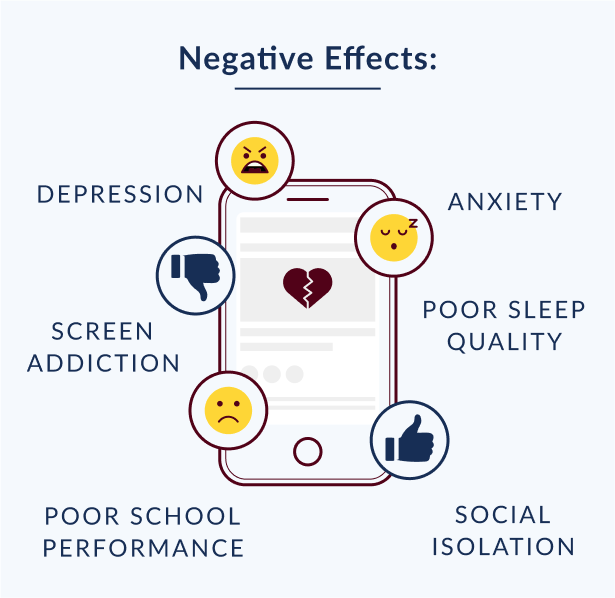 Negative Effects:

DEPRESSION

ANXIETY

SCREEN ADDICTION

POOR SLEEP QUALITY

POOR SCHOOL PERFORMANCE

SOCIAL ISOLATION